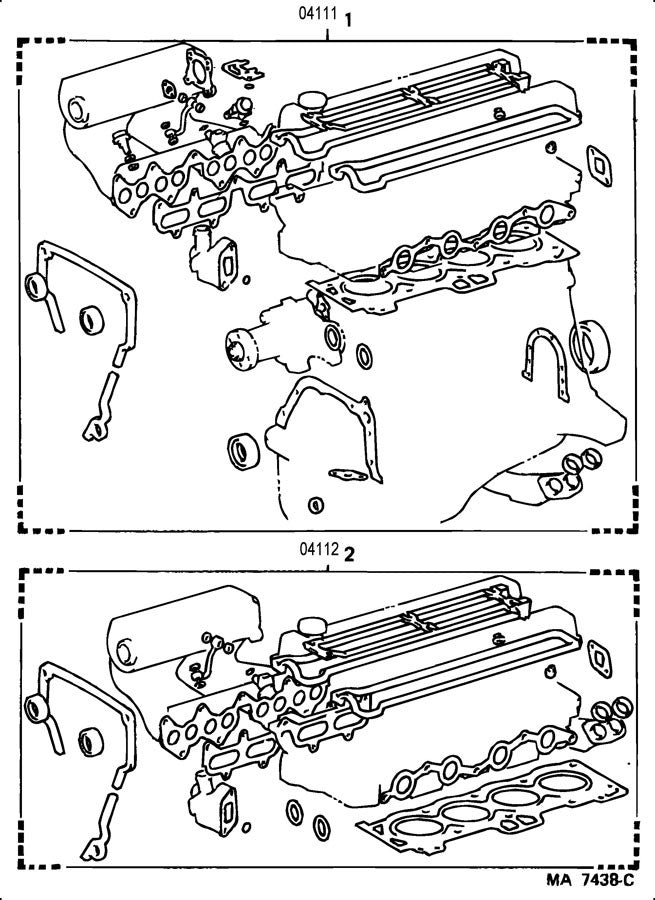 04111 1

04112 2

MA 7438-C